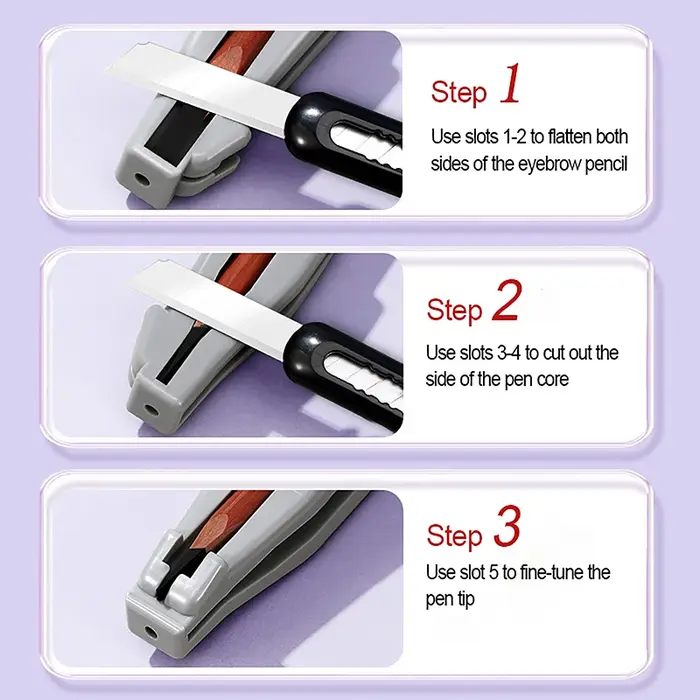 Step 1

Use slots 1-2 to flatten both sides of the eyebrow pencil

Step 2

Use slots 3-4 to cut out the side of the pen core

Step 3

Use slot 5 to fine-tune the pen tip